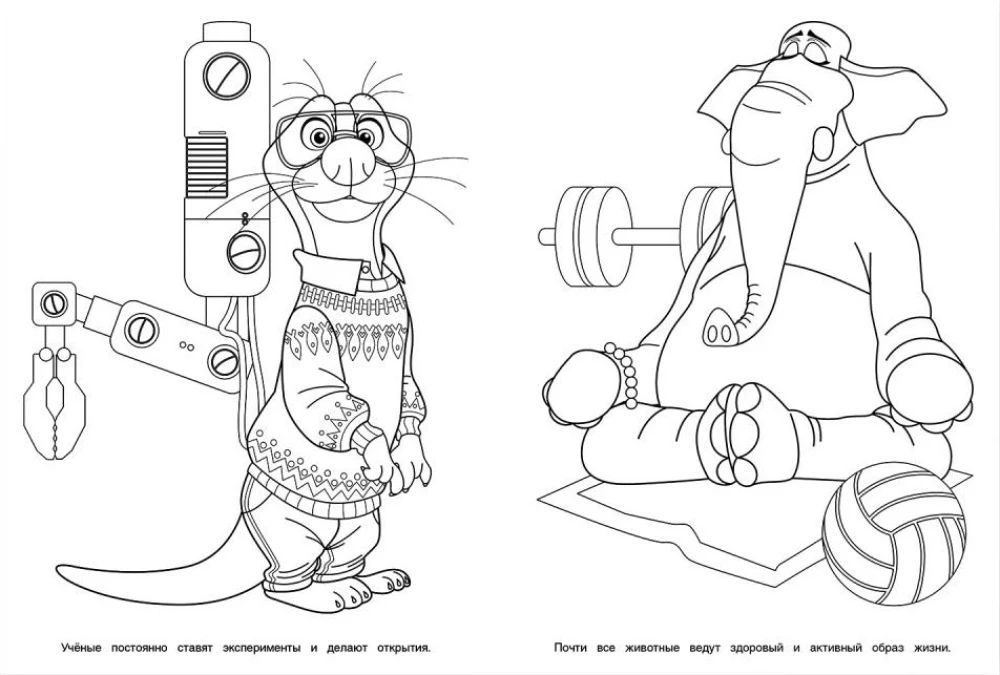 Учёные постоянно ставят эксперименты и делают открытия.

Почти все животные ведут здоровый и активный образ жизни.