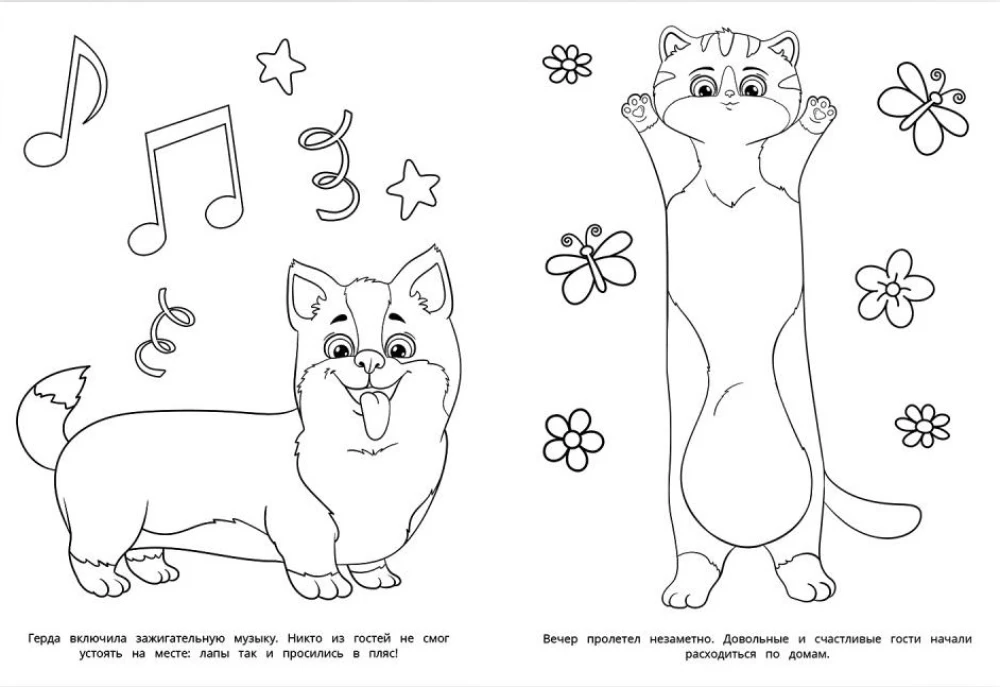 Герда включила зажигательную музыку. Никто из гостей не смог устоять на месте: лапы так и просились в пляс!

Вечер пролетел незаметно. Довольные и счастливые гости начали расходиться по домам.