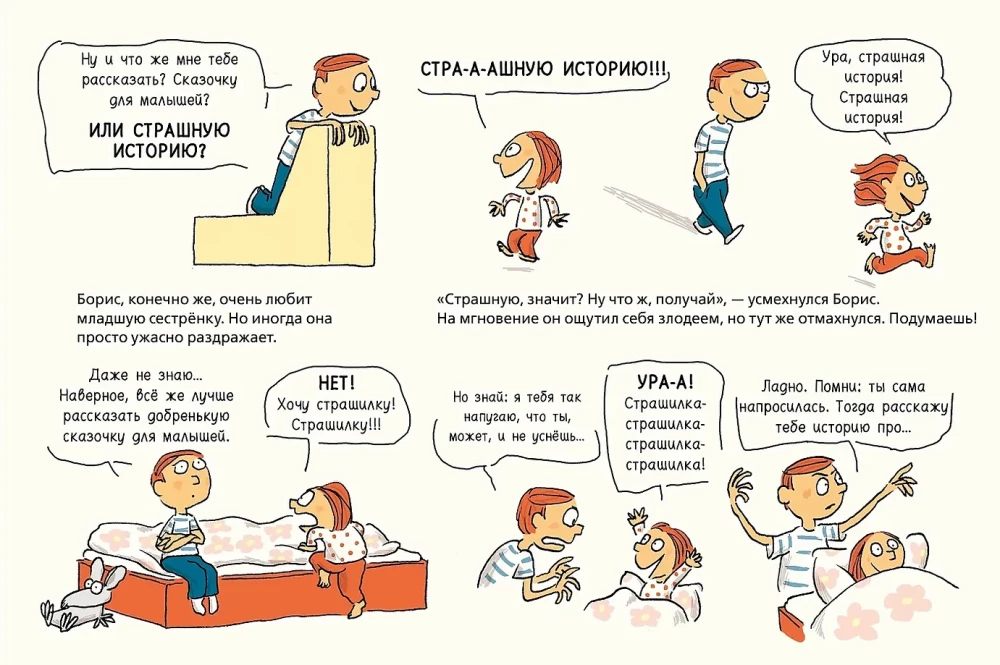 Ну и что же мне тебе рассказать? Сказочку для малышей?

ИЛИ СТРАШНУЮ ИСТОРИЮ?

СТРА-А-АШНУЮ ИСТОРИЮ!!!

Ура, страшная история! Страшная история!

Борис, конечно же, очень любит младшую сестрёнку. Но иногда она просто ужасно раздражает.

«Страшную, значит? Ну что ж, получай», — усмехнулся Борис. На мгновение он ощутил себя злодеем, но тут же отмахнулся. Подумаешь!

Даже не знаю... Наверное, всё же лучше рассказать добренькую сказочку для малышей.

НЕТ! Хочу страшилку! Страшилку!!!

Но знай: я тебя так напугаю, что ты, может, и не уснёшь...

УРА-А! Страшилка-страшилка-страшилка-страшилка!

Ладно. Помни: ты сама напросилась. Тогда расскажу тебе историю про...