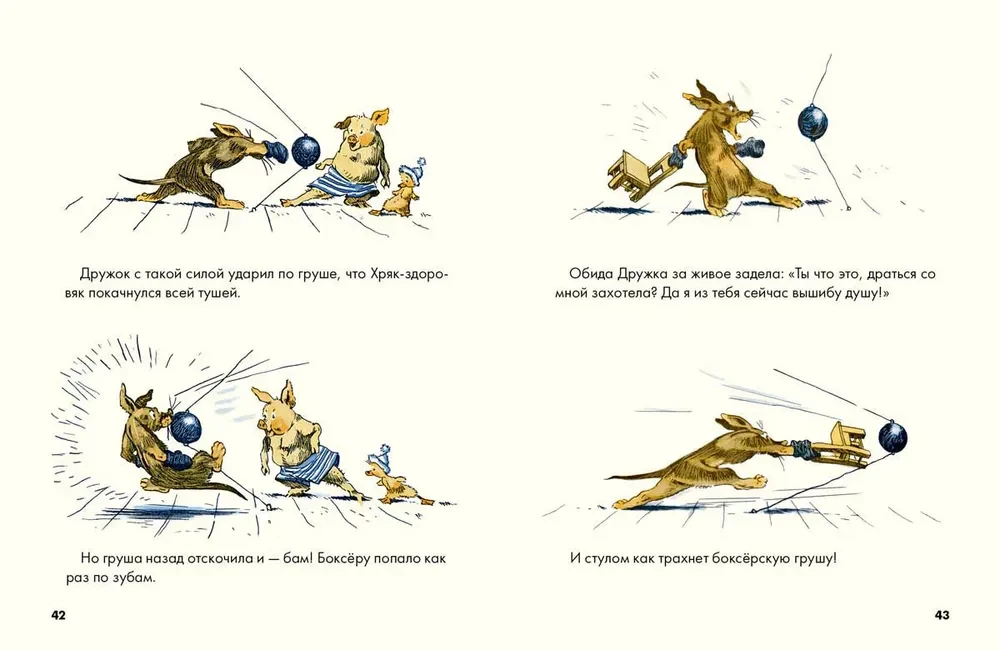 Дружок с такой силой ударил по груше, что Хряк-здоровяк покачнулся всей тушей.

Но груша назад отскочила и — бам! Боксёру попало как раз по зубам.

42

Обида Дружка за живое задела: «Ты что это, драться со мной захотела? Да я из тебя сейчас вышибу душу!»

И стулом как трахнет боксёрскую грушу!

43