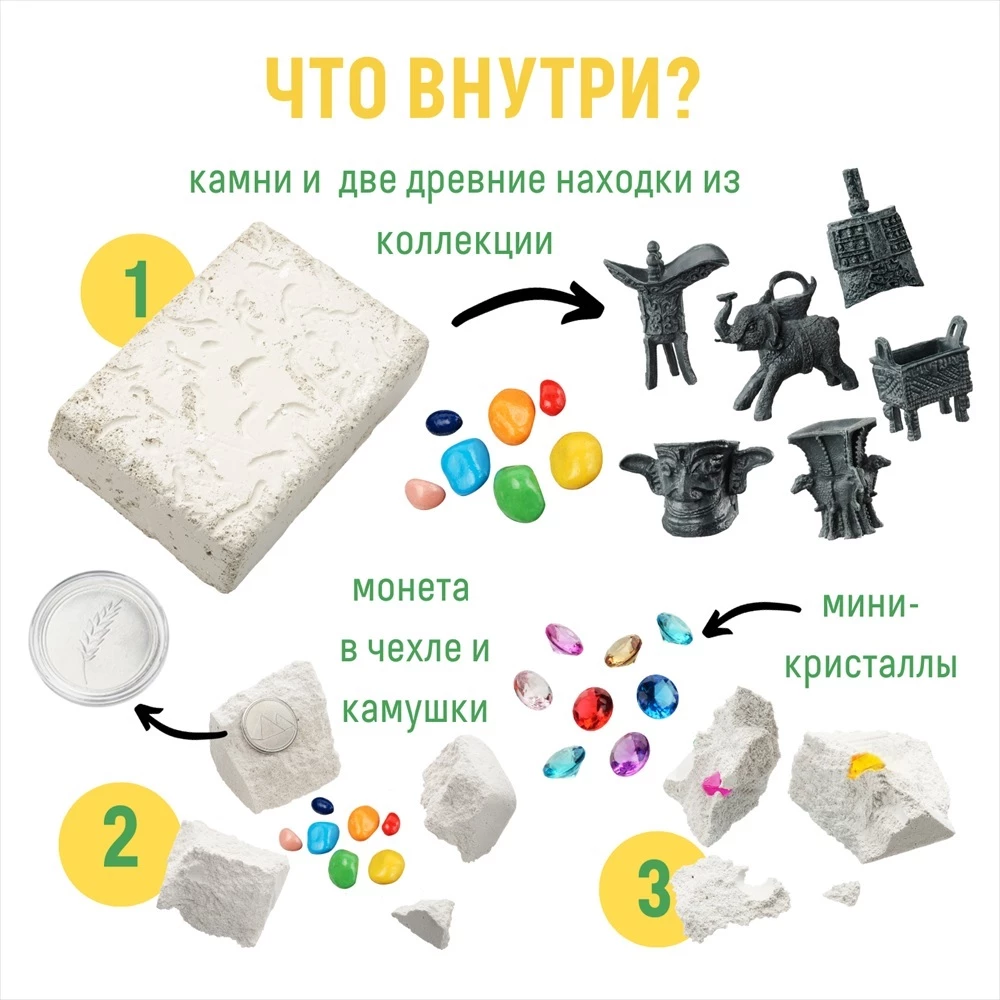 ЧТО ВНУТРИ?

камни и две древние находки из коллекции

1

монета в чехле и камушки

мини-кристаллы

2

3