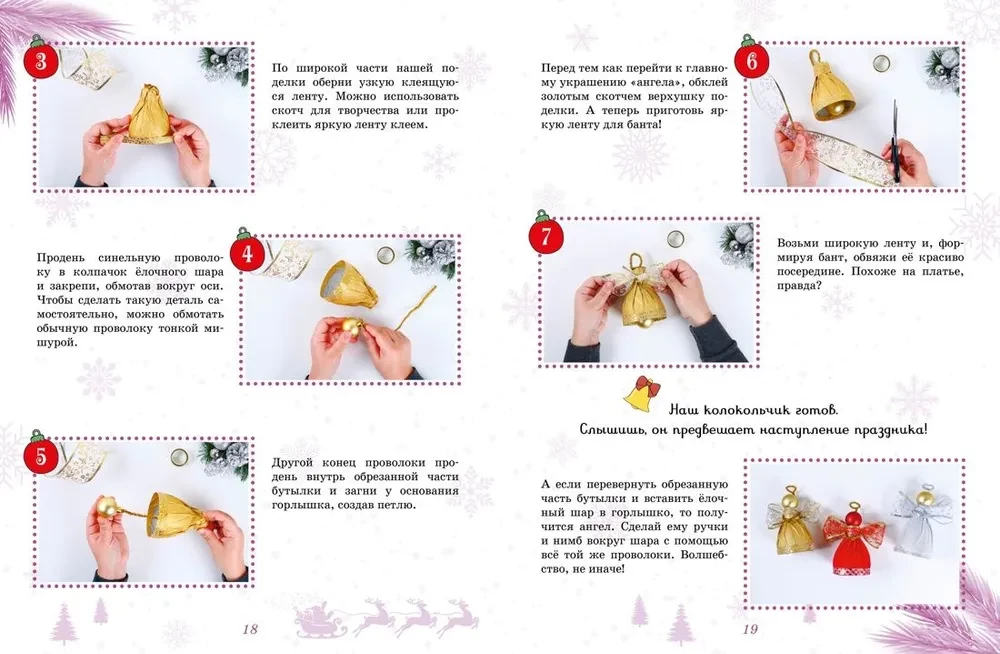 3

По широкой части нашей поделки оберни узкую клеящуюся ленту. Можно использовать скотч для творчества или проклеить яркую ленту клеем.

4

Продень синельную проволоку в колпачок ёлочного шара и закрепи, обмотав вокруг оси. Чтобы сделать такую деталь самостоятельно, можно обмотать обычную проволоку тонкой мишурой.

5

Другой конец проволоки продень внутрь обрезанной части бутылки и загни у основания горлышка, создав петлю.

18

6

Перед тем как перейти к главному украшению «ангела», обклей золотым скотчем верхушку поделки. А теперь приготовь яркую ленту для банта!

7

Возьми широкую ленту и, формируя бант, обвяжи её красиво посередине. Похоже на платье, правда?

Наш колокольчик готов. Слышишь, он предвещает наступление праздника!

А если перевернуть обрезанную часть бутылки и вставить ёлочный шар в горлышко, то получится ангел. Сделай ему ручки и нимб вокруг шара с помощью всё той же проволоки. Волшебство, не иначе!

19