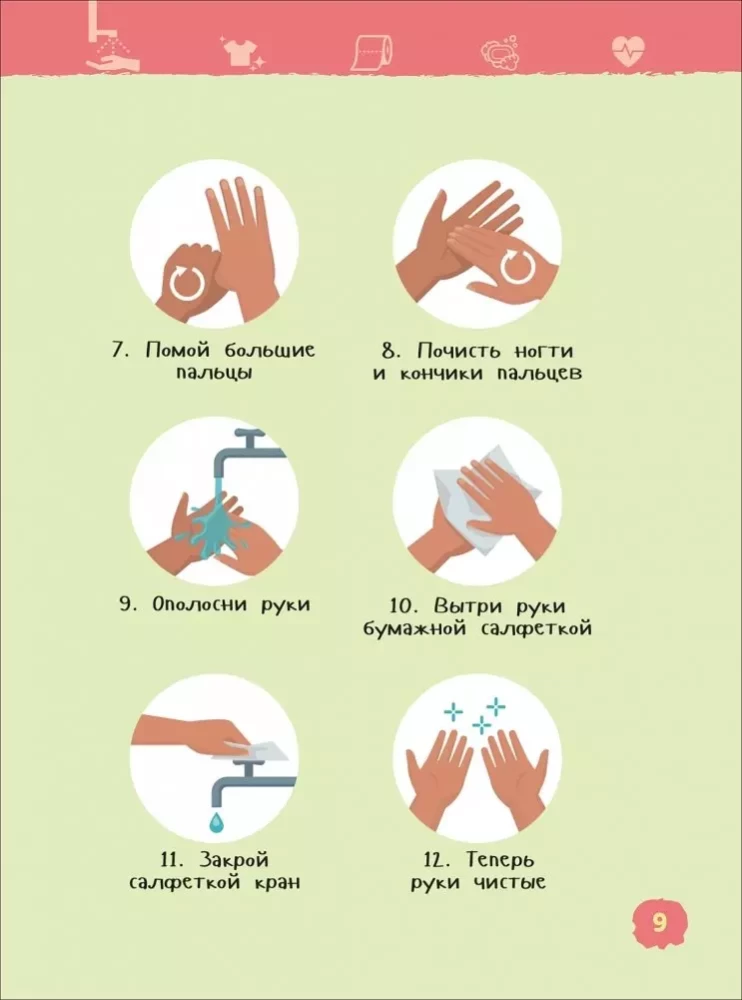 7. Помой большие пальцы

8. Почисть ногти и кончики пальцев

9. Ополосни руки

10. Вытри руки бумажной салфеткой

11. Закрой салфеткой кран

12. Теперь руки чистые

9