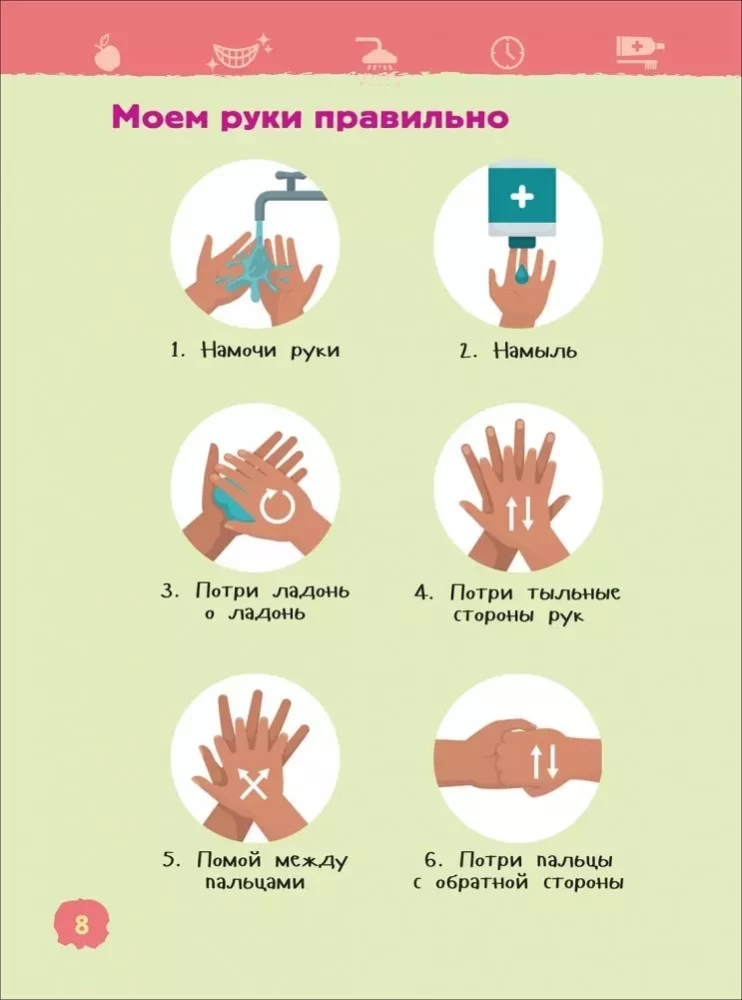 Моем руки правильно

1. Намочи руки

2. Намыль

3. Потри ладонь о ладонь

4. Потри тыльные стороны рук

5. Помой между пальцами

6. Потри пальцы с обратной стороны

8