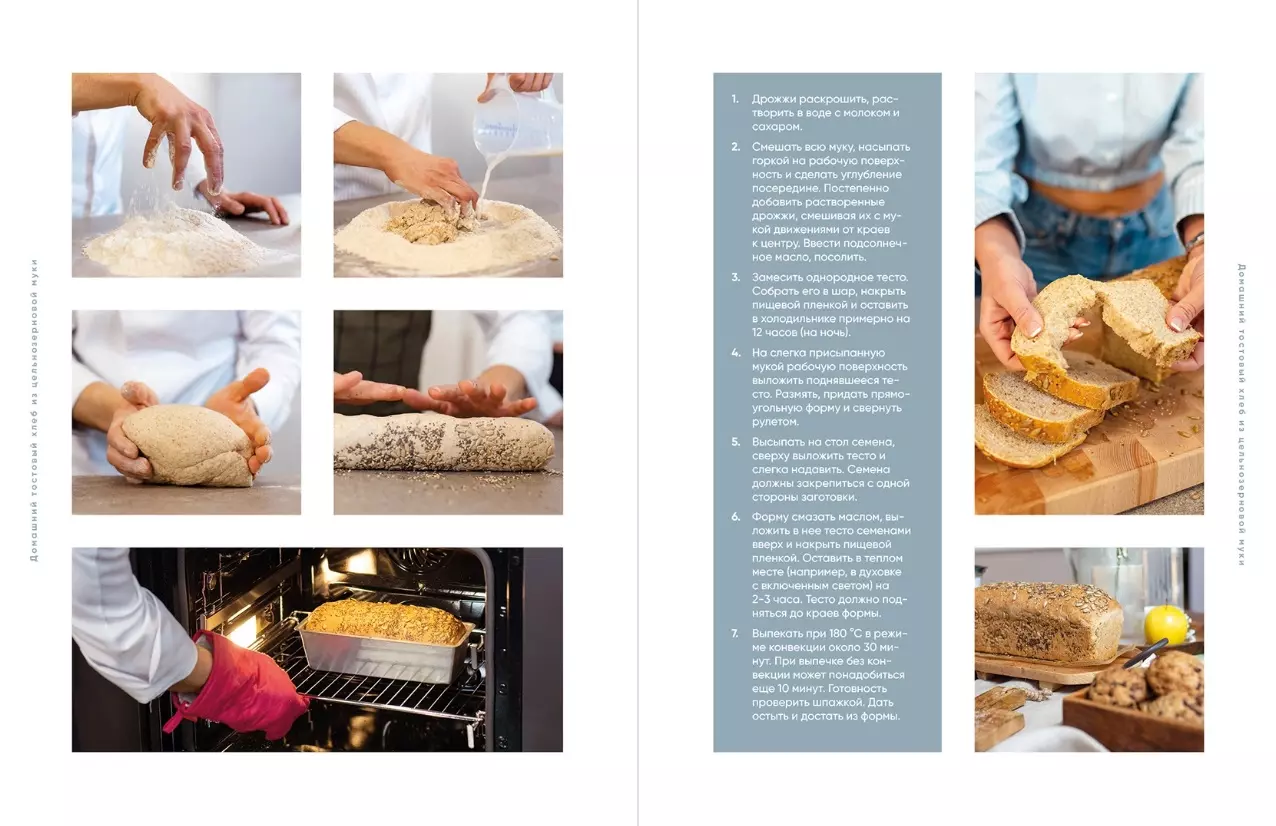 Домашний тостовый хлеб из цельнозерновой муки

1. Дрожжи раскрошить, растворить в воде с молоком и сахаром.

2. Смешать всю муку, насыпать горкой на рабочую поверхность и сделать углубление посередине. Постепенно добавить растворенные дрожжи, смешивая их с мукой движениями от краев к центру. Ввести подсолнечное масло, посолить.

3. Замесить однородное тесто. Собрать его в шар, накрыть пищевой пленкой и оставить в холодильнике примерно на 12 часов (на ночь).

4. На слегка присыпанную мукой рабочую поверхность выложить поднявшееся тесто. Размять, придать прямоугольную форму и свернуть рулетом.

5. Высыпать на стол семена, сверху выложить тесто и слегка надавить. Семена должны закрепиться с одной стороны заготовки.

6. Форму смазать маслом, выложить в нее тесто семенами вверх и накрыть пищевой пленкой. Оставить в теплом месте (например, в духовке с включенным светом) на 2–3 часа. Тесто должно подняться до краев формы.

7. Выпекать при 180 °С в режиме конвекции около 30 минут. При выпечке без конвекции может понадобиться еще 10 минут. Готовность проверить шпажкой. Дать остыть и достать из формы.

Домашний тостовый хлеб из цельнозерновой муки