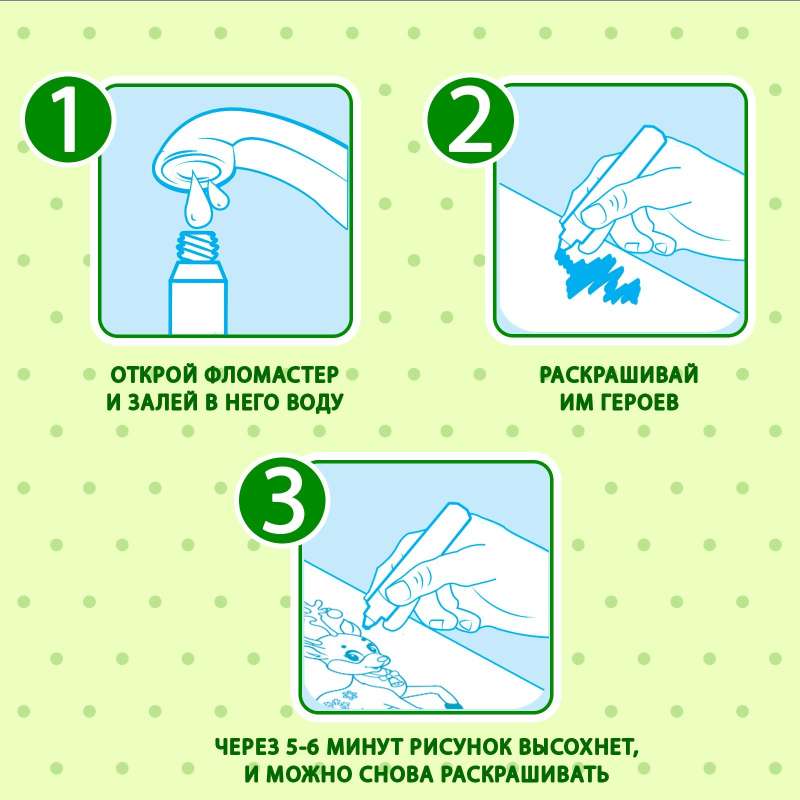 1

ОТКРОЙ ФЛОМАСТЕР И ЗАЛЕЙ В НЕГО ВОДУ

2

РАСКРАШИВАЙ ИМ ГЕРОЕВ

3

ЧЕРЕЗ 5-6 МИНУТ РИСУНОК ВЫСОХНЕТ, И МОЖНО СНОВА РАСКРАШИВАТЬ