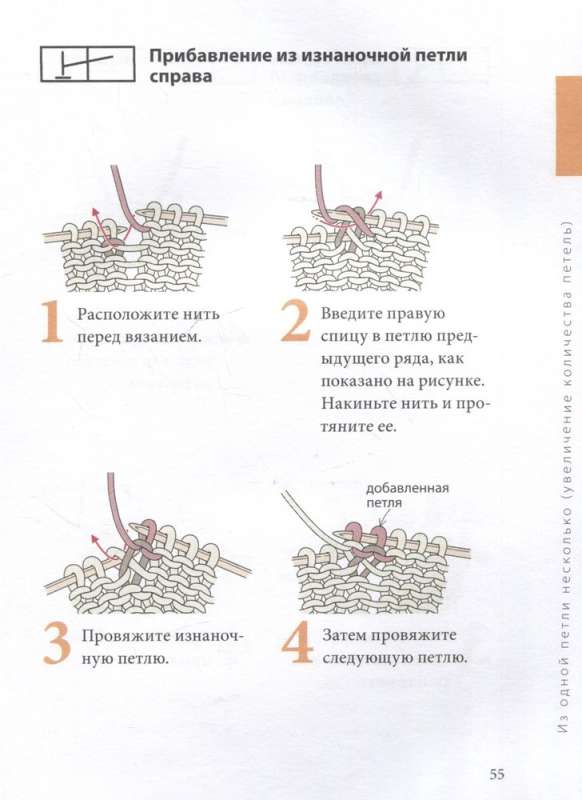 Прибавление из изнаночной петли справа

1 Расположите нить перед вязанием.

2 Введите правую спицу в петлю предыдущего ряда, как показано на рисунке. Накиньте нить и протяните ее.

3 Провяжите изнаночную петлю.

добавленная петля

4 Затем провяжите следующую петлю.

Из одной петли несколько (увеличение количества петель)

55