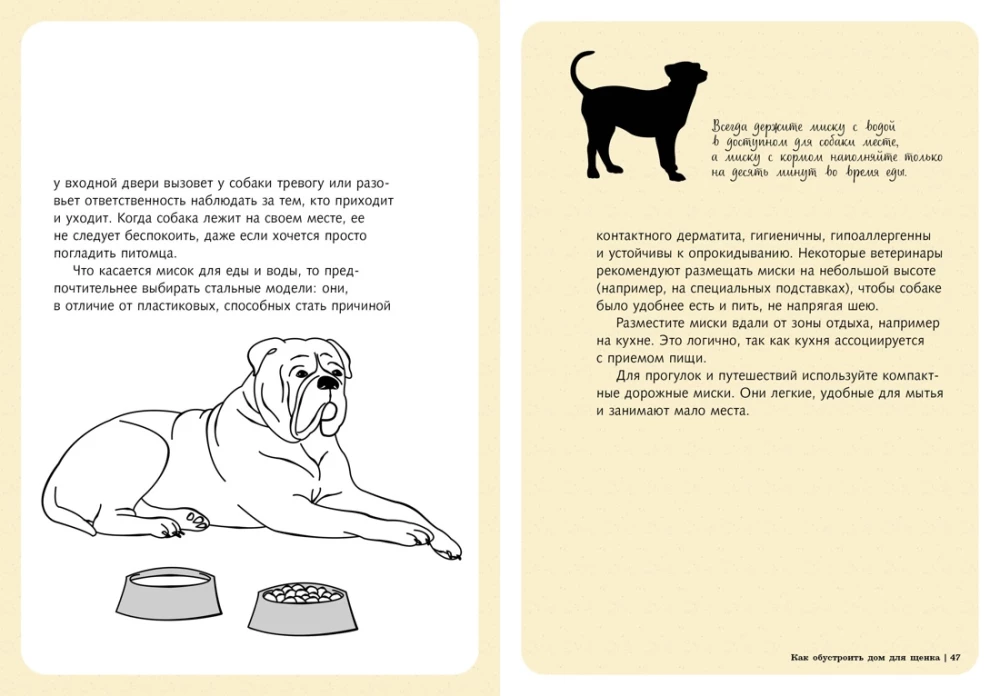 у входной двери вызовет у собаки тревогу или разовьет ответственность наблюдать за тем, кто приходит и уходит. Когда собака лежит на своем месте, ее не следует беспокоить, даже если хочется просто погладить питомца.

Что касается мисок для еды и воды, то предпочтительнее выбирать стальные модели: они, в отличие от пластиковых, способных стать причиной

Всегда держите миску с водой в доступном для собаки месте, а миску с кормом наполняйте только на десять минут во время еды.

контактного дерматита, гигиеничны, гипоаллергенны и устойчивы к опрокидыванию. Некоторые ветеринары рекомендуют размещать миски на небольшой высоте (например, на специальных подставках), чтобы собаке было удобнее есть и пить, не напрягая шею.

Разместите миски вдали от зоны отдыха, например на кухне. Это логично, так как кухня ассоциируется с приемом пищи.

Для прогулок и путешествий используйте компактные дорожные миски. Они легкие, удобные для мытья и занимают мало места.

Как обустроить дом для щенка | 47