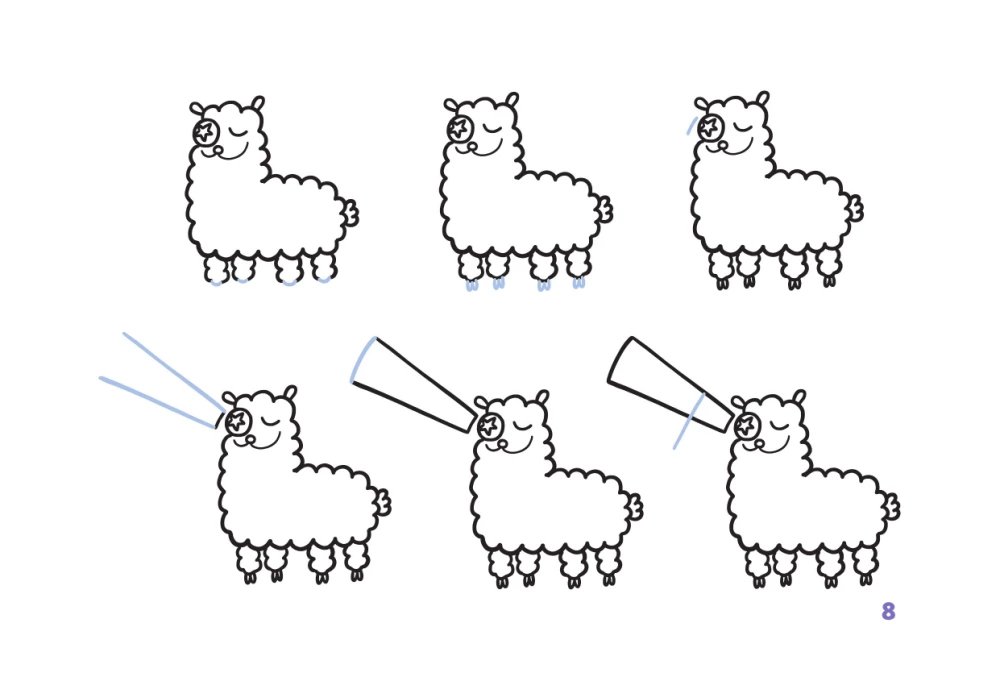 8