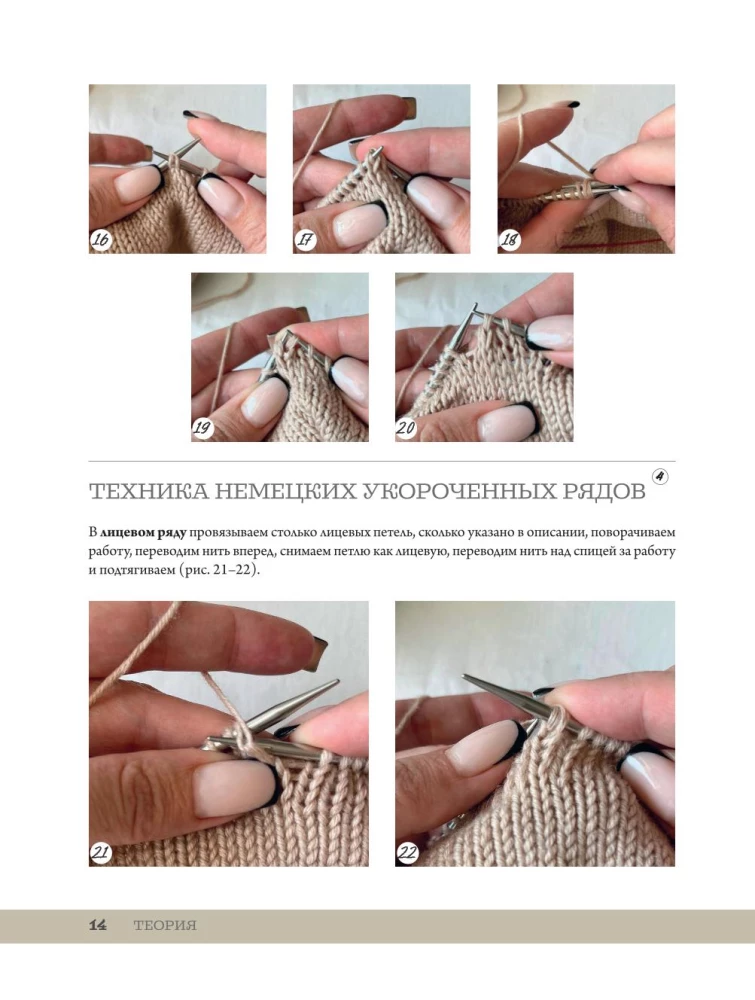 16

17

18

19

20

ТЕХНИКА НЕМЕЦКИХ УКОРОЧЕННЫХ РЯДОВ 4

В **лицевом ряду** провязываем столько лицевых петель, сколько указано в описании, поворачиваем работу, переводим нить вперед, снимаем петлю как лицевую, переводим нить над спицей за работу и подтягиваем (рис. 21–22).

21

22

14 ТЕОРИЯ