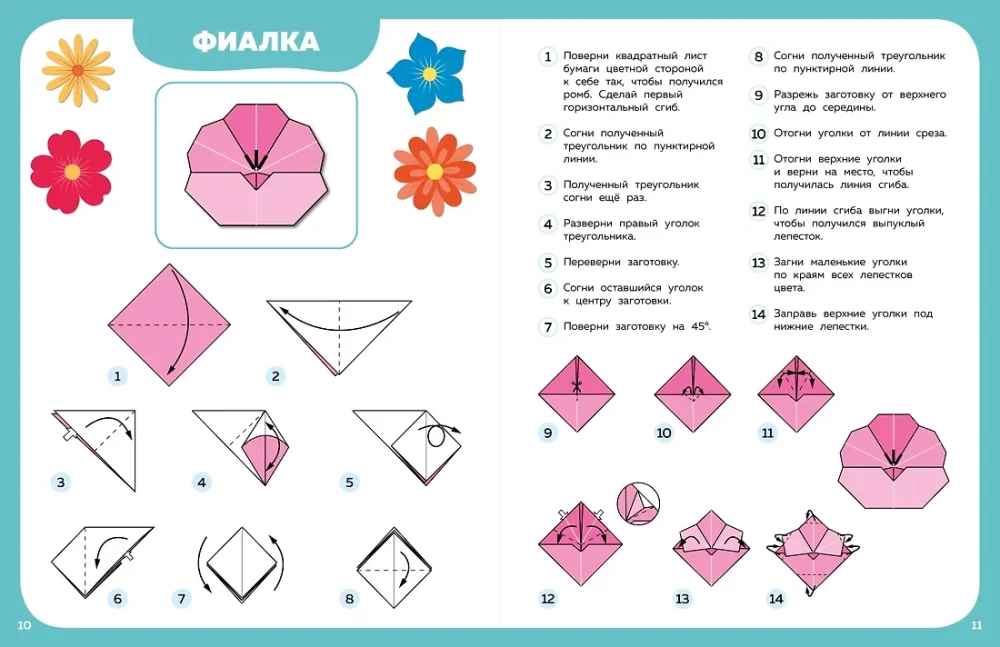 ФИАЛКА

1
2
3
4
5
6
7
8

10

1 Поверни квадратный лист бумаги цветной стороной к себе так, чтобы получился ромб. Сделай первый горизонтальный сгиб.

2 Согни полученный треугольник по пунктирной линии.

3 Полученный треугольник согни ещё раз.

4 Разверни правый уголок треугольника.

5 Переверни заготовку.

6 Согни оставшийся уголок к центру заготовки.

7 Поверни заготовку на 45°.

8 Согни полученный треугольник по пунктирной линии.

9 Разрежь заготовку от верхнего угла до середины.

10 Отогни уголки от линии среза.

11 Отогни верхние уголки и верни на место, чтобы получилась линия сгиба.

12 По линии сгиба выгни уголки, чтобы получился выпуклый лепесток.

13 Загни маленькие уголки по краям всех лепестков цвета.

14 Заправь верхние уголки под нижние лепестки.

9
10
11
12
13
14

11