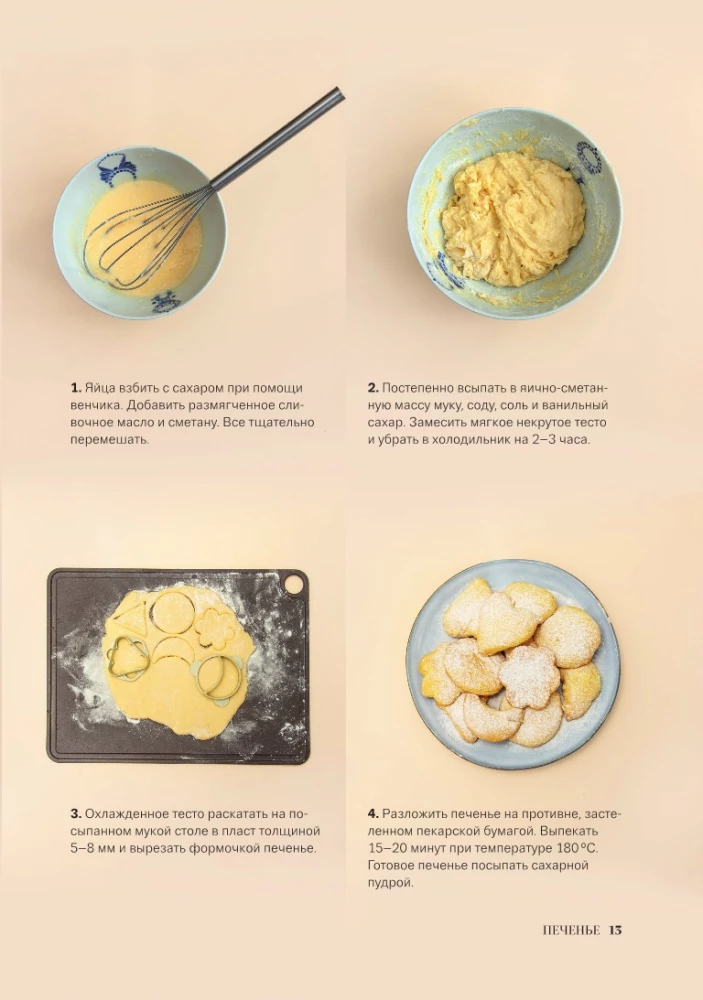 **1.** Яйца взбить с сахаром при помощи венчика. Добавить размягченное сливочное масло и сметану. Все тщательно перемешать.

**2.** Постепенно всыпать в яично-сметанную массу муку, соду, соль и ванильный сахар. Замесить мягкое некрутое тесто и убрать в холодильник на 2–3 часа.

**3.** Охлажденное тесто раскатать на посыпанном мукой столе в пласт толщиной 5–8 мм и вырезать формочкой печенье.

**4.** Разложить печенье на противне, застеленном пекарской бумагой. Выпекать 15–20 минут при температуре 180 °C. Готовое печенье посыпать сахарной пудрой.

ПЕЧЕНЬЕ 13