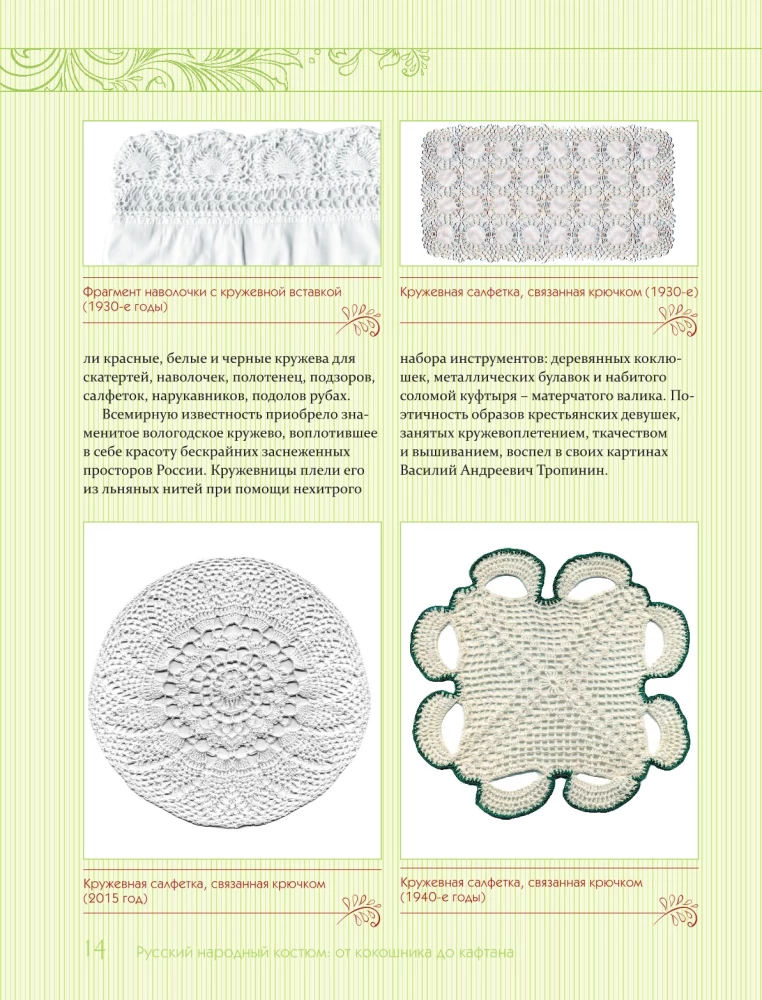 Фрагмент наволочки с кружевной вставкой (1930-е годы)

Кружевная салфетка, связанная крючком (1930-е)

ли красные, белые и черные кружева для скатертей, наволочек, полотенец, подзоров, салфеток, нарукавников, подолов рубах.

Всемирную известность приобрело знаменитое вологодское кружево, воплотившее в себе красоту бескрайних заснеженных просторов России. Кружевницы плели его из льняных нитей при помощи нехитрого

набора инструментов: деревянных коклюшек, металлических булавок и набитого соломой куфтыря – матерчатого валика. Поэтичность образов крестьянских девушек, занятых кружевоплетением, ткачеством и вышиванием, воспел в своих картинах Василий Андреевич Тропинин.

Кружевная салфетка, связанная крючком (2015 год)

Кружевная салфетка, связанная крючком (1940-е годы)

14 Русский народный костюм: от кокошника до кафтана