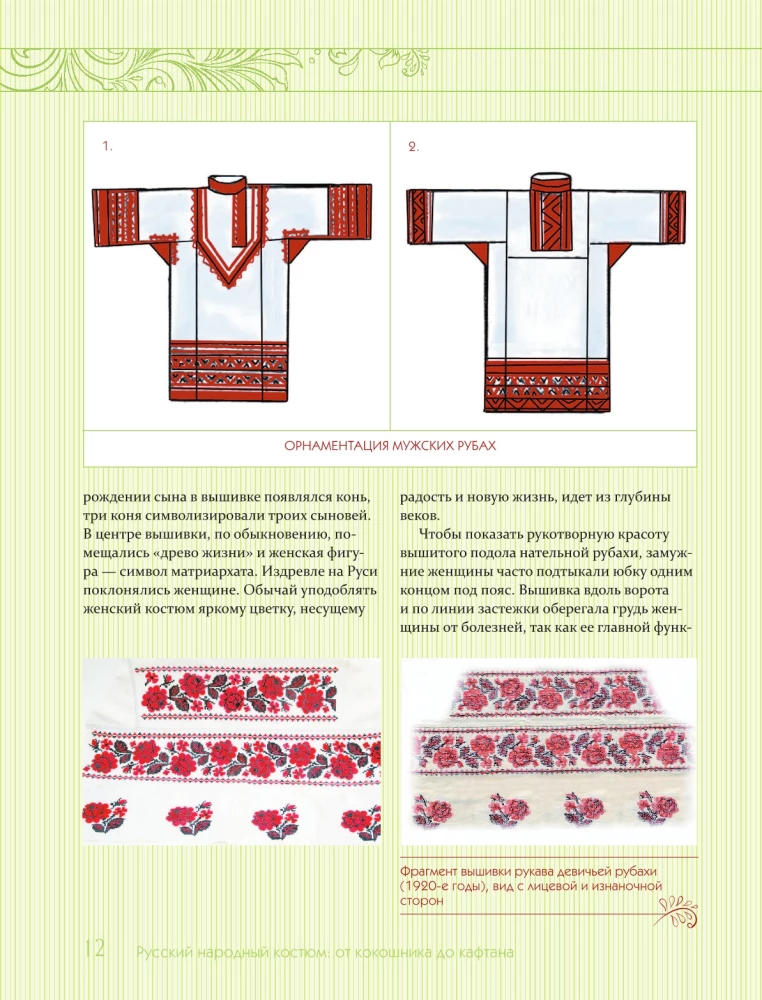 1.

2.

ОРНАМЕНТАЦИЯ МУЖСКИХ РУБАХ

рождении сына в вышивке появлялся конь, три коня символизировали троих сыновей. В центре вышивки, по обыкновению, помещались «древо жизни» и женская фигура — символ матриархата. Издревле на Руси поклонялись женщине. Обычай уподоблять женский костюм яркому цветку, несущему радость и новую жизнь, идет из глубины веков.

Чтобы показать рукотворную красоту вышитого подола нательной рубахи, замужние женщины часто подтыкали юбку одним концом под пояс. Вышивка вдоль ворота и по линии застежки оберегала грудь женщины от болезней, так как ее главной функ-

Фрагмент вышивки рукава девичьей рубахи (1920-е годы), вид с лицевой и изнаночной сторон

12 Русский народный костюм: от кокошника до кафтана