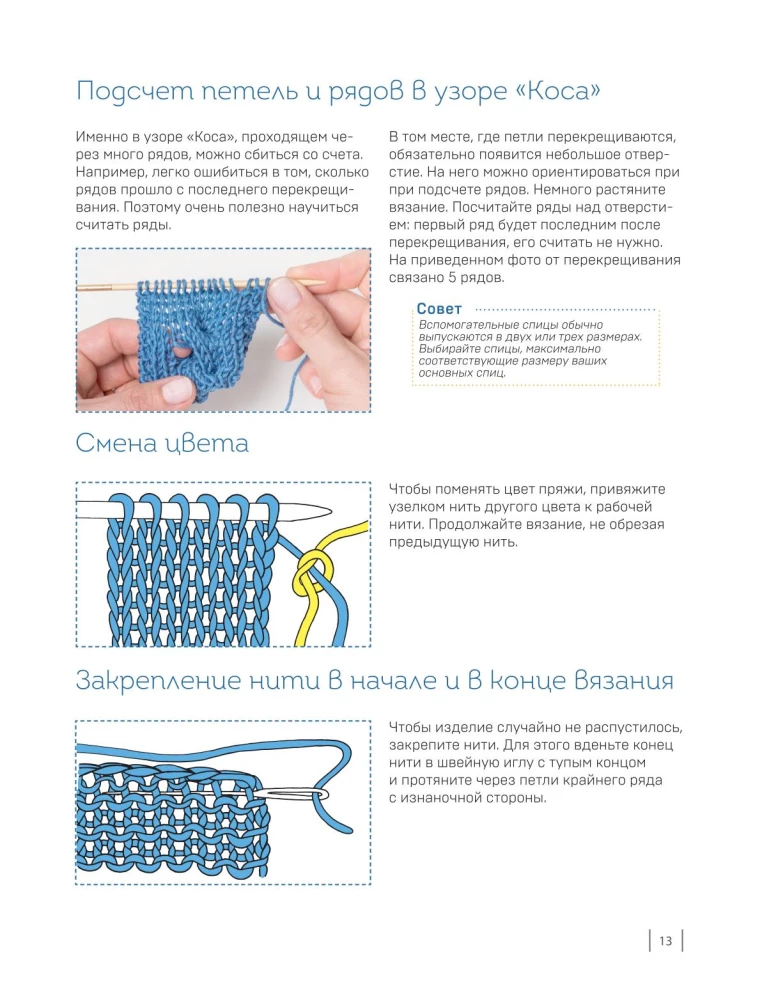 Подсчет петель и рядов в узоре «Коса»

Именно в узоре «Коса», проходящем через много рядов, можно сбиться со счета. Например, легко ошибиться в том, сколько рядов прошло с последнего перекрещивания. Поэтому очень полезно научиться считать ряды.

В том месте, где петли перекрещиваются, обязательно появится небольшое отверстие. На него можно ориентироваться при при подсчете рядов. Немного растяните вязание. Посчитайте ряды над отверстием: первый ряд будет последним после перекрещивания, его считать не нужно. На приведенном фото от перекрещивания связано 5 рядов.

Совет
Вспомогательные спицы обычно выпускаются в двух или трех размерах. Выбирайте спицы, максимально соответствующие размеру ваших основных спиц.

Смена цвета

Чтобы поменять цвет пряжи, привяжите узелком нить другого цвета к рабочей нити. Продолжайте вязание, не обрезая предыдущую нить.

Закрепление нити в начале и в конце вязания

Чтобы изделие случайно не распустилось, закрепите нити. Для этого вденьте конец нити в швейную иглу с тупым концом и протяните через петли крайнего ряда с изнаночной стороны.

13