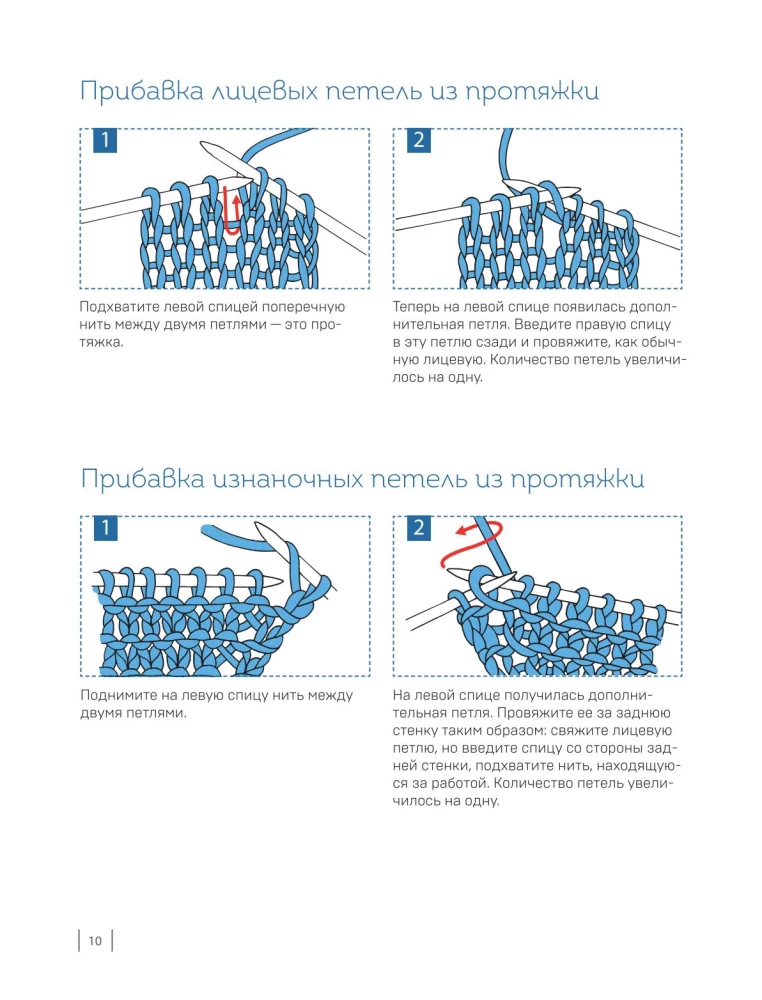 Прибавка лицевых петель из протяжки

1

Подхватите левой спицей поперечную нить между двумя петлями — это протяжка.

2

Теперь на левой спице появилась дополнительная петля. Введите правую спицу в эту петлю сзади и провяжите, как обычную лицевую. Количество петель увеличилось на одну.

Прибавка изнаночных петель из протяжки

1

Поднимите на левую спицу нить между двумя петлями.

2

На левой спице получилась дополнительная петля. Провяжите ее за заднюю стенку таким образом: свяжите лицевую петлю, но введите спицу со стороны задней стенки, подхватите нить, находящуюся за работой. Количество петель увеличилось на одну.

10