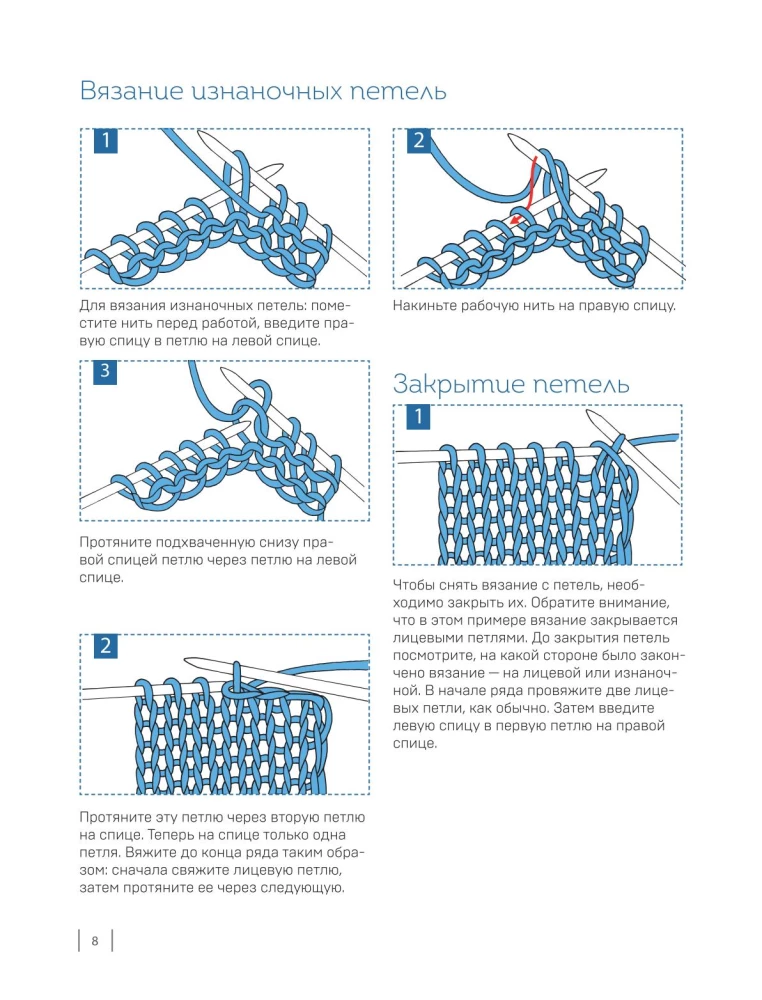 Вязание изнаночных петель

1

Для вязания изнаночных петель: поместите нить перед работой, введите правую спицу в петлю на левой спице.

2

Накиньте рабочую нить на правую спицу.

3

Протяните подхваченную снизу правой спицей петлю через петлю на левой спице.

Закрытие петель

1

Чтобы снять вязание с петель, необходимо закрыть их. Обратите внимание, что в этом примере вязание закрывается лицевыми петлями. До закрытия петель посмотрите, на какой стороне было закончено вязание — на лицевой или изнаночной. В начале ряда провяжите две лицевых петли, как обычно. Затем введите левую спицу в первую петлю на правой спице.

2

Протяните эту петлю через вторую петлю на спице. Теперь на спице только одна петля. Вяжите до конца ряда таким образом: сначала свяжите лицевую петлю, затем протяните ее через следующую.

8