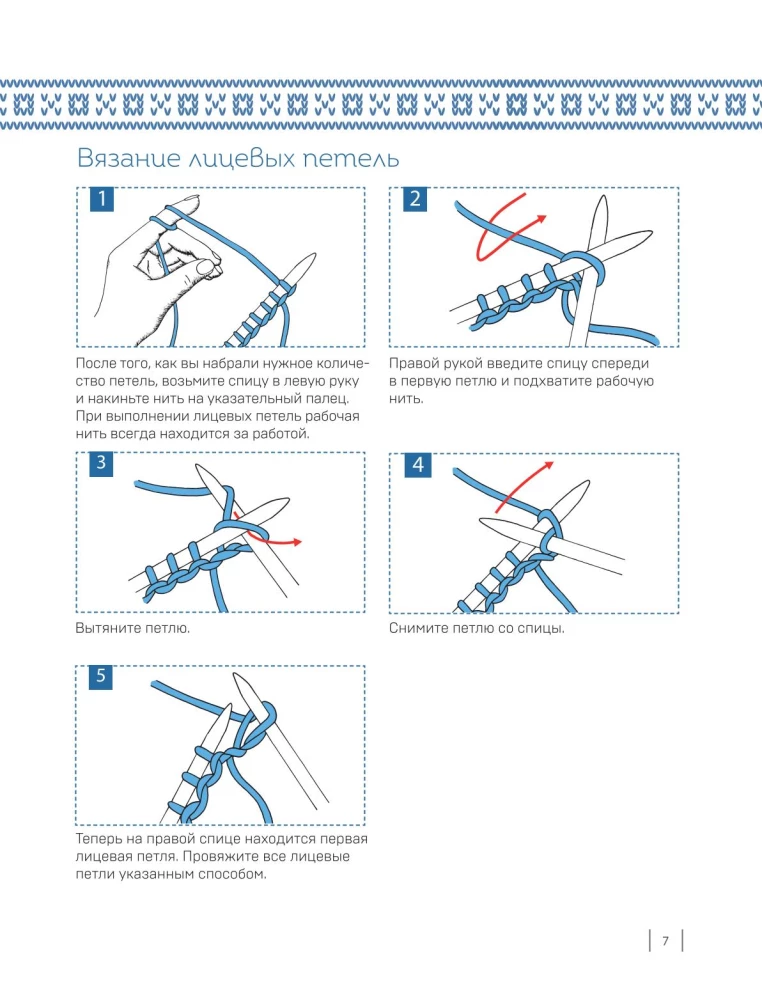 Вязание лицевых петель

1

После того, как вы набрали нужное количество петель, возьмите спицу в левую руку и накиньте нить на указательный палец. При выполнении лицевых петель рабочая нить всегда находится за работой.

2

Правой рукой введите спицу спереди в первую петлю и подхватите рабочую нить.

3

Вытяните петлю.

4

Снимите петлю со спицы.

5

Теперь на правой спице находится первая лицевая петля. Провяжите все лицевые петли указанным способом.

7