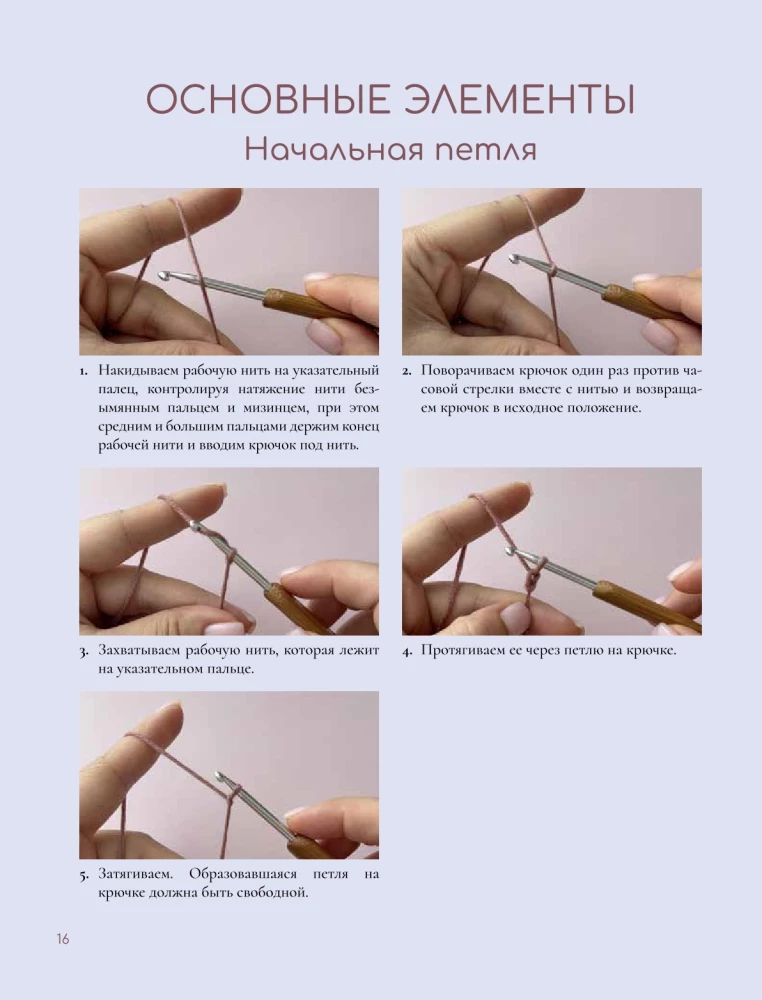 ОСНОВНЫЕ ЭЛЕМЕНТЫ
Начальная петля

1. Накидываем рабочую нить на указательный палец, контролируя натяжение нити безымянным пальцем и мизинцем, при этом средним и большим пальцами держим конец рабочей нити и вводим крючок под нить.

2. Поворачиваем крючок один раз против часовой стрелки вместе с нитью и возвращаем крючок в исходное положение.

3. Захватываем рабочую нить, которая лежит на указательном пальце.

4. Протягиваем ее через петлю на крючке.

5. Затягиваем. Образовавшаяся петля на крючке должна быть свободной.

16