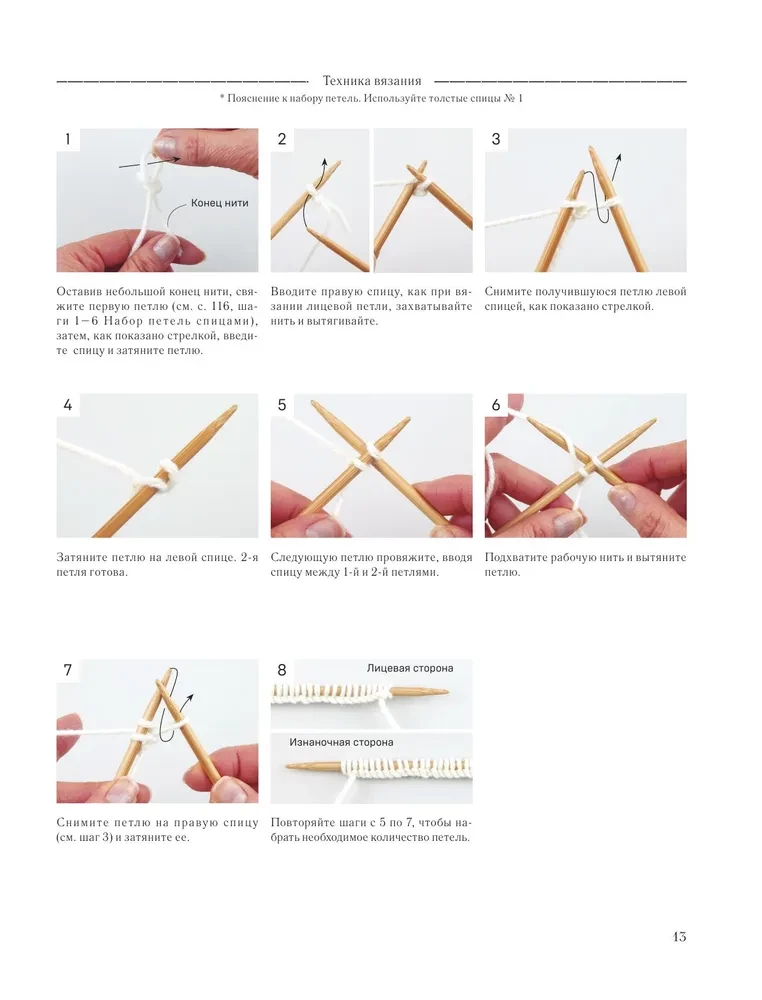 Техника вязания

* Пояснение к набору петель. Используйте толстые спицы № 1

1

Конец нити

Оставив небольшой конец нити, свяжите первую петлю (см. с. 116, шаги 1–6 Набор петель спицами), затем, как показано стрелкой, введите спицу и затяните петлю.

2

Вводите правую спицу, как при вязании лицевой петли, захватывайте нить и вытягивайте.

3

Снимите получившуюся петлю левой спицей, как показано стрелкой.

4

Затяните петлю на левой спице. 2-я петля готова.

5

Следующую петлю провяжите, вводя спицу между 1-й и 2-й петлями.

6

Подхватите рабочую нить и вытяните петлю.

7

Снимите петлю на правую спицу (см. шаг 3) и затяните ее.

8

Лицевая сторона

Изнаночная сторона

Повторяйте шаги с 5 по 7, чтобы набрать необходимое количество петель.

13